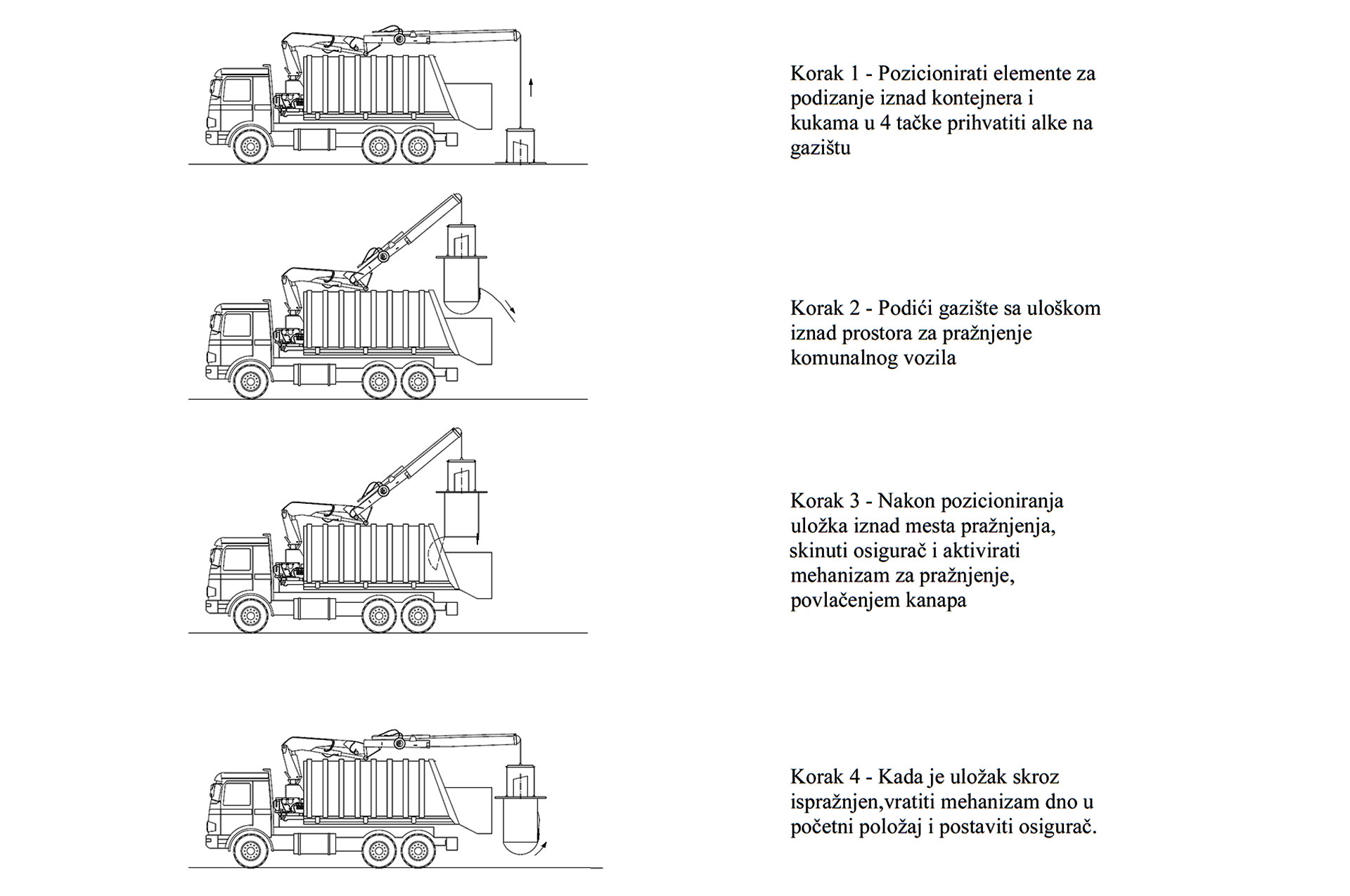 Korak 1 - Pozicionirati elemente za podizanje iznad kontejnera i kukama u 4 tačke prihvatiti alke na gazištu

Korak 2 - Podići gazište sa uloškom iznad prostora za pražnjenje komunalnog vozila

Korak 3 - Nakon pozicioniranja uložka iznad mesta pražnjenja, skinuti osigurač i aktivirati mehanizam za pražnjenje, povlačenjem kanapa

Korak 4 - Kada je uložak skroz ispražnjen,vratiti mehanizam dno u početni položaj i postaviti osigurač.